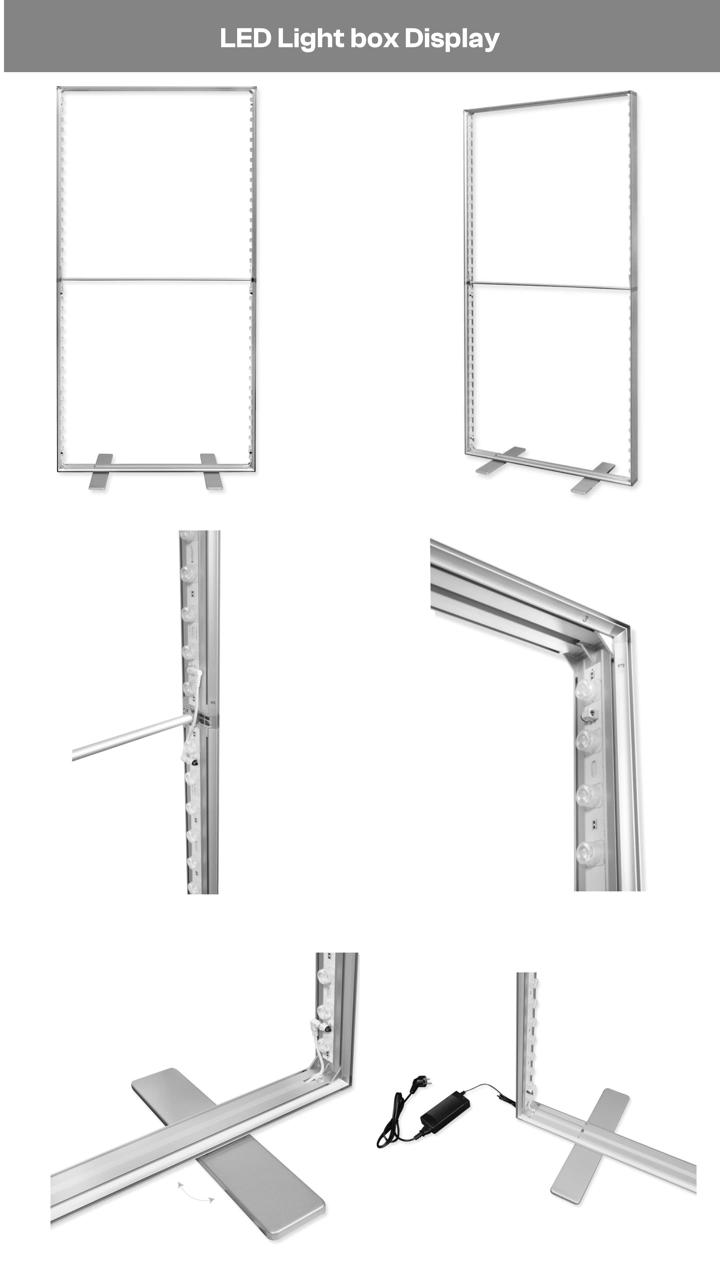 LED Light box Display